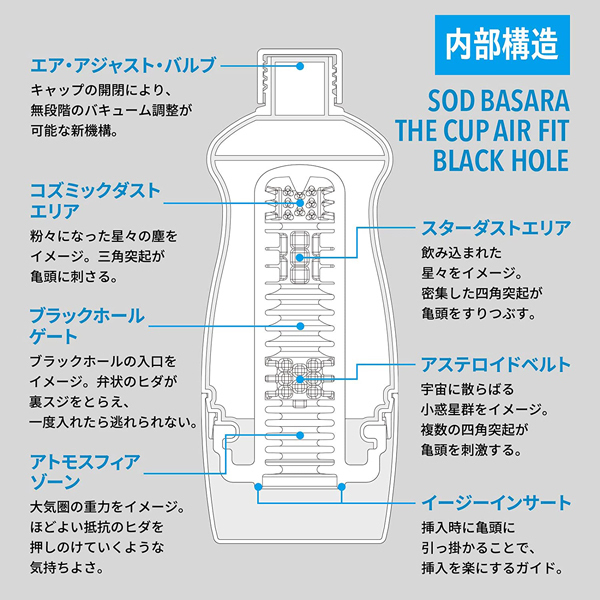 内部構造

SOD BASARA THE CUP AIR FIT BLACK HOLE

エア・アジャスト・バルブ
キャップの開閉により、無段階のバキューム調整が可能な新機構。

コズミックダストエリア
粉々になった星々の塵をイメージ。三角突起が亀頭に刺さる。

ブラックホールゲート
ブラックホールの入口をイメージ。弁状のヒダが裏スジをとらえ、一度入れたら逃れられない。

アトモスフィアゾーン
大気圏の重力をイメージ。ほどよい抵抗のヒダを押しのけていくような気持ちよさ。

スターダストエリア
飲み込まれた星々をイメージ。密集した四角突起が亀頭をすりつぶす。

アステロイドベルト
宇宙に散らばる小惑星群をイメージ。複数の四角突起が亀頭を刺激する。

イージーインサート
挿入時に亀頭に引っ掛かることで、挿入を楽にするガイド。